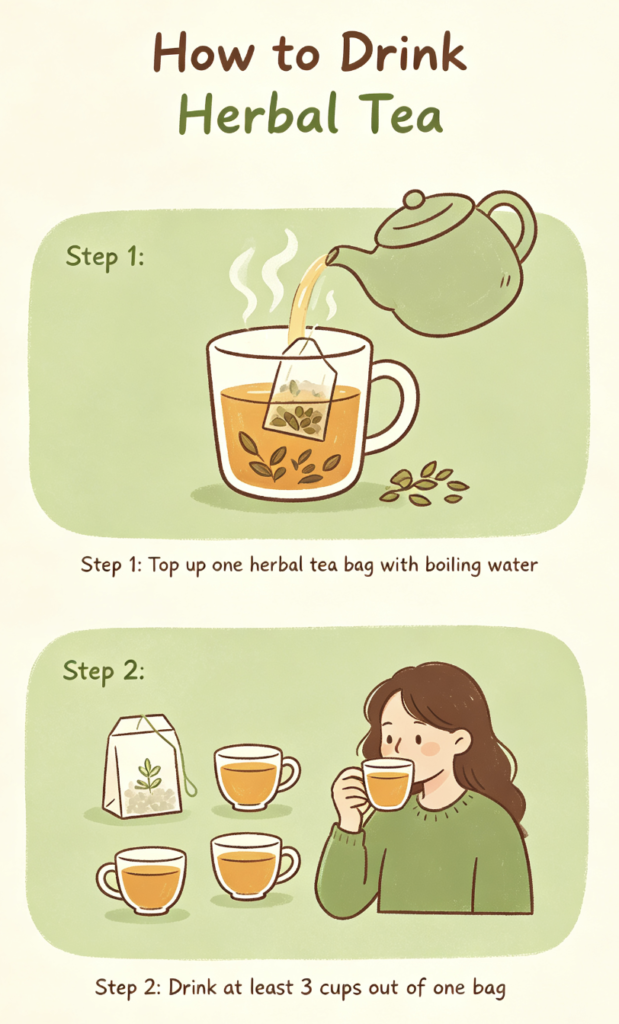 How to Drink
Herbal Tea

Step 1:

Step 1: Top up one herbal tea bag with boiling water

Step 2:

Step 2: Drink at least 3 cups out of one bag